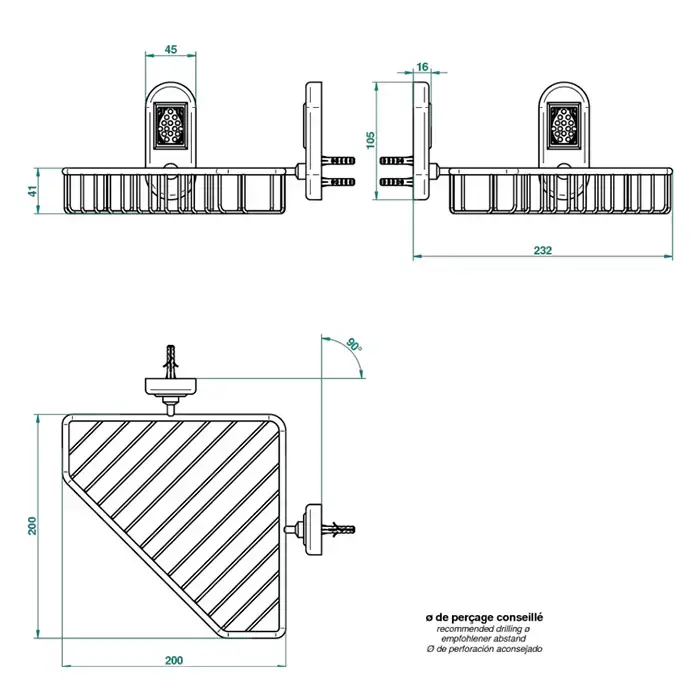 45

16

105

41

232

90°

200

200

ø de perçage conseillé
recommended drilling ø
empfohlener abstand
Ø de perforación aconsejado