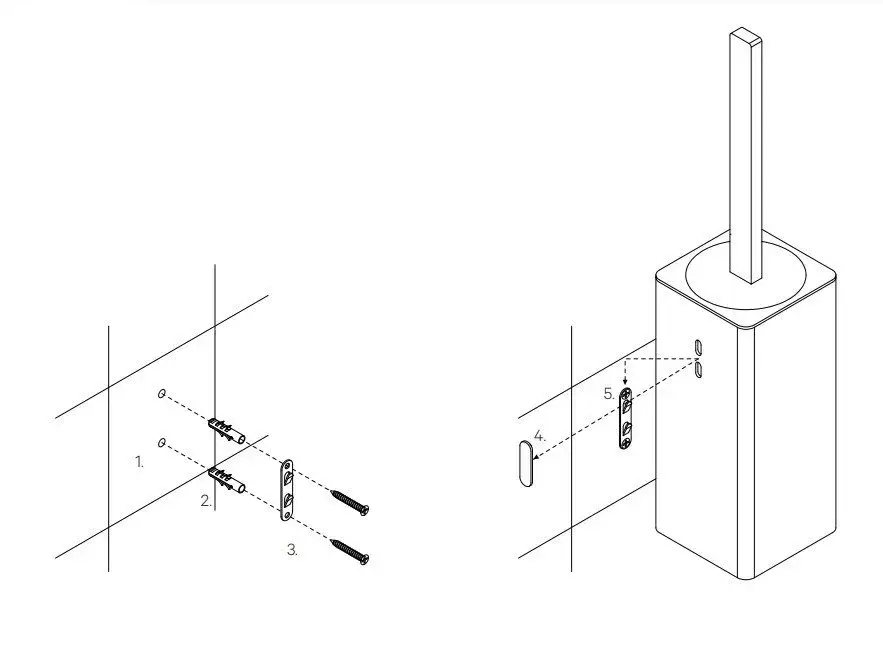 1.
2.
3.
4.
5.