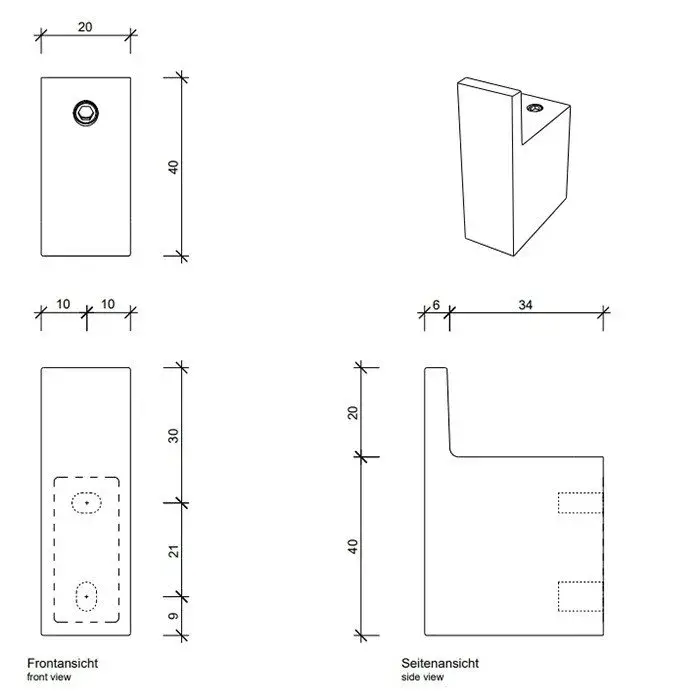 20

40

10 10

30

21

9

Frontansicht
front view

6 34

20

40

Seitenansicht
side view