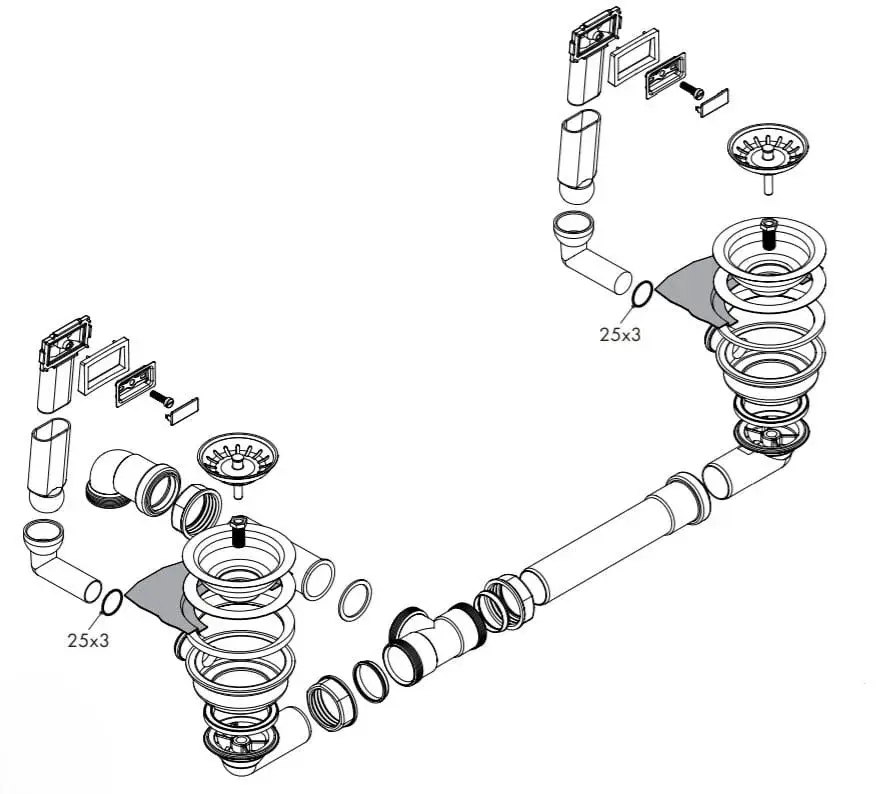 25x3

25x3