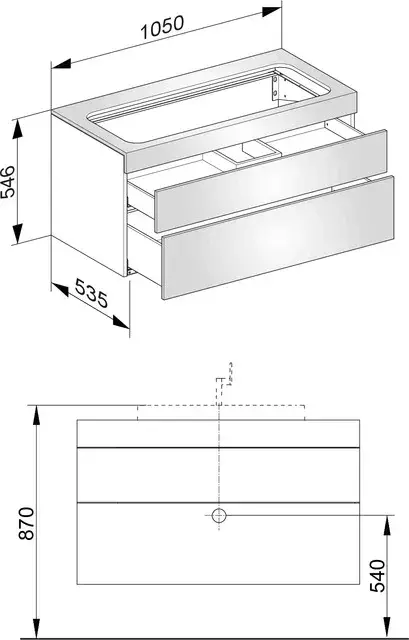 1050
546
535
870
540