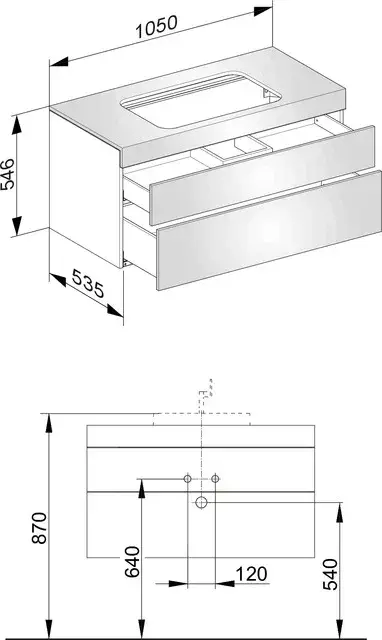 1050
546
535
870
640
120
540