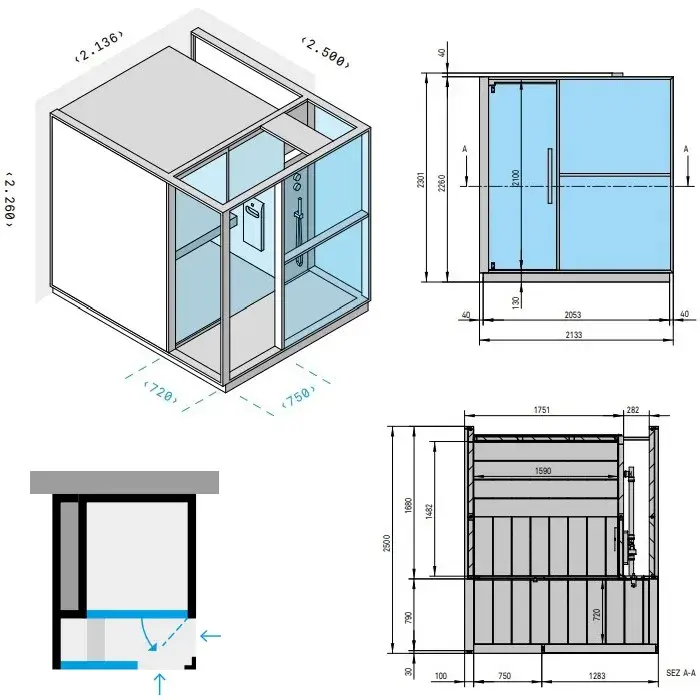 ‹2.136›
‹2.500›
‹2.260›
‹720›
‹750›

40
A
A
2301
2260
2100
130
40
2053
40
2133

1751
282
1590
2500
1680
1482
790
720
30
100
750
1283
SEZ A-A