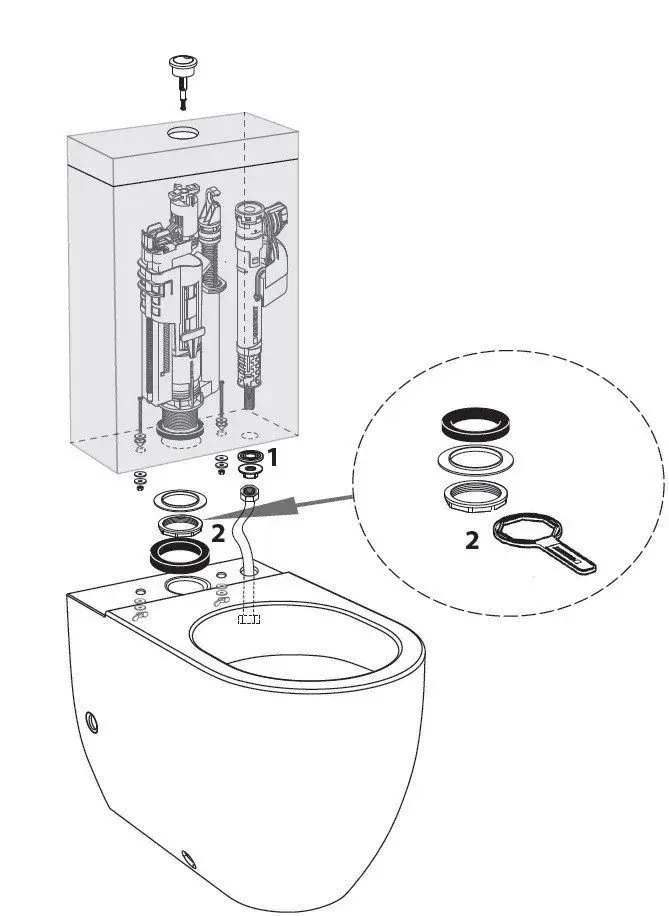 1
2
2