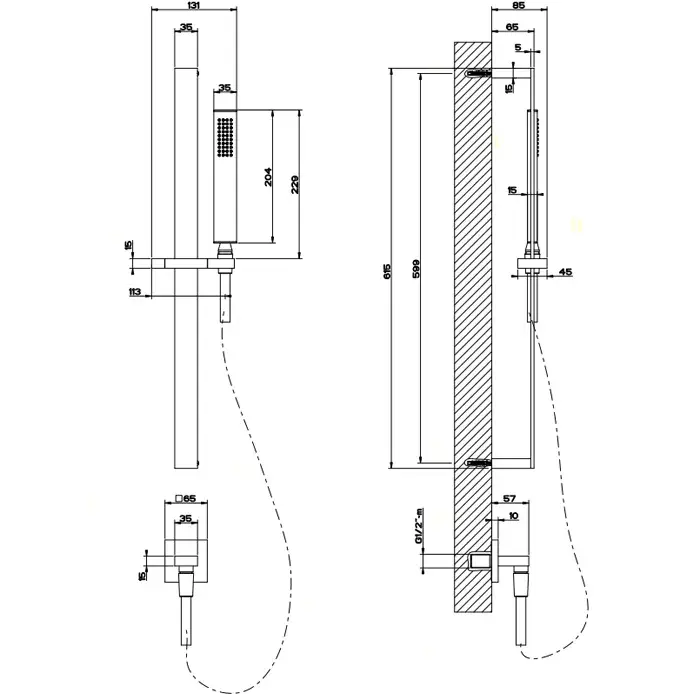 131
35
35
204
229
15
113
□65
35
15
85
65
5
15
15
615
599
45
57
10
G1/2"-m