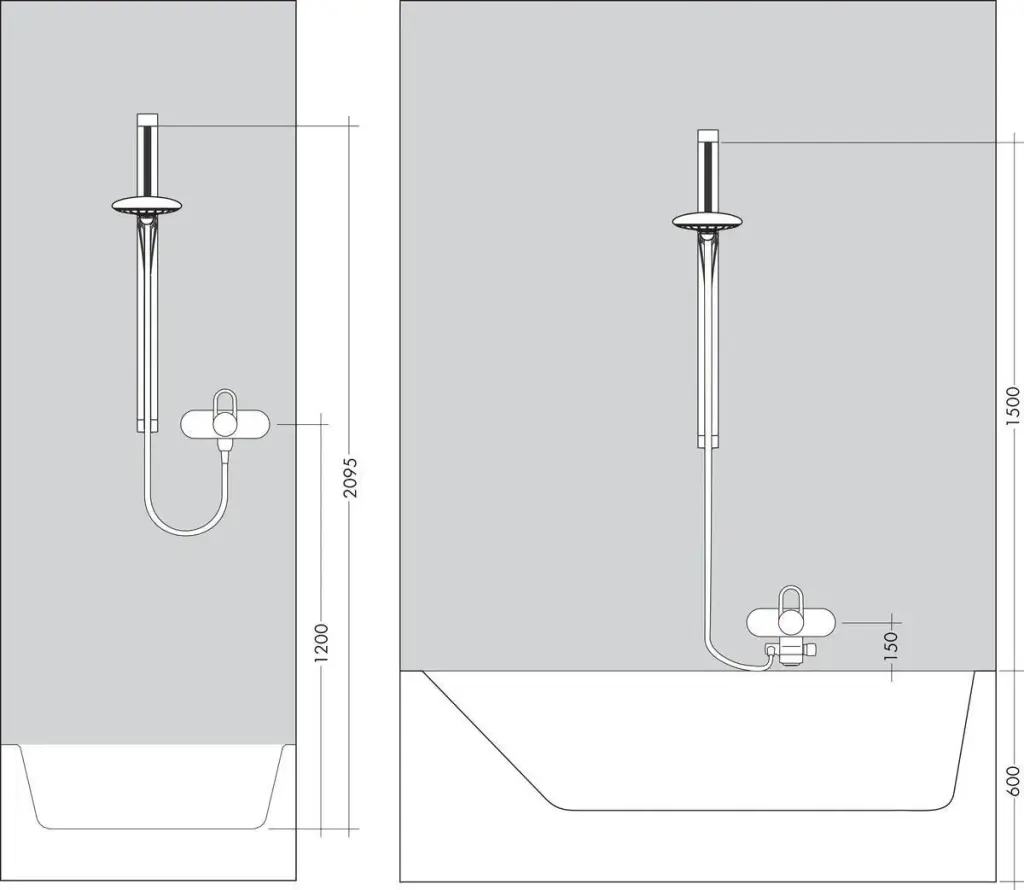 2095
1200
1500
150
600