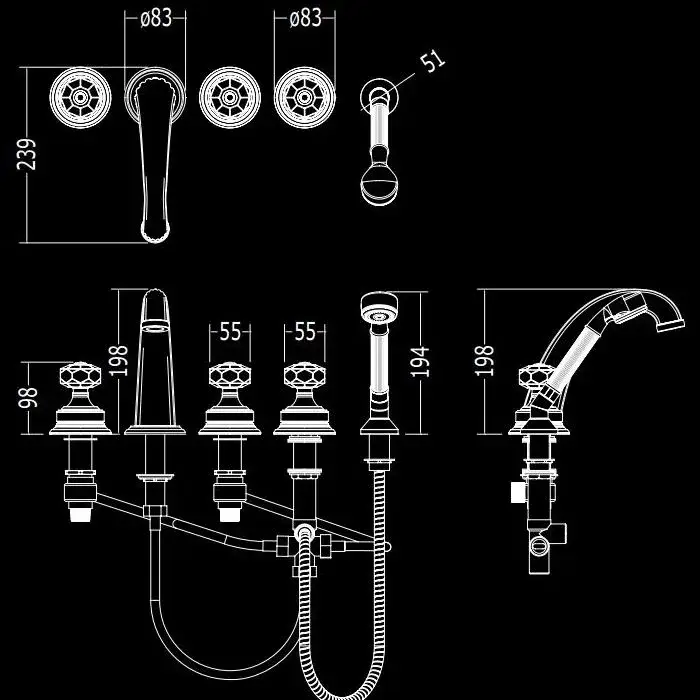 ø83
ø83
51
239
198
55
55
194
198
98