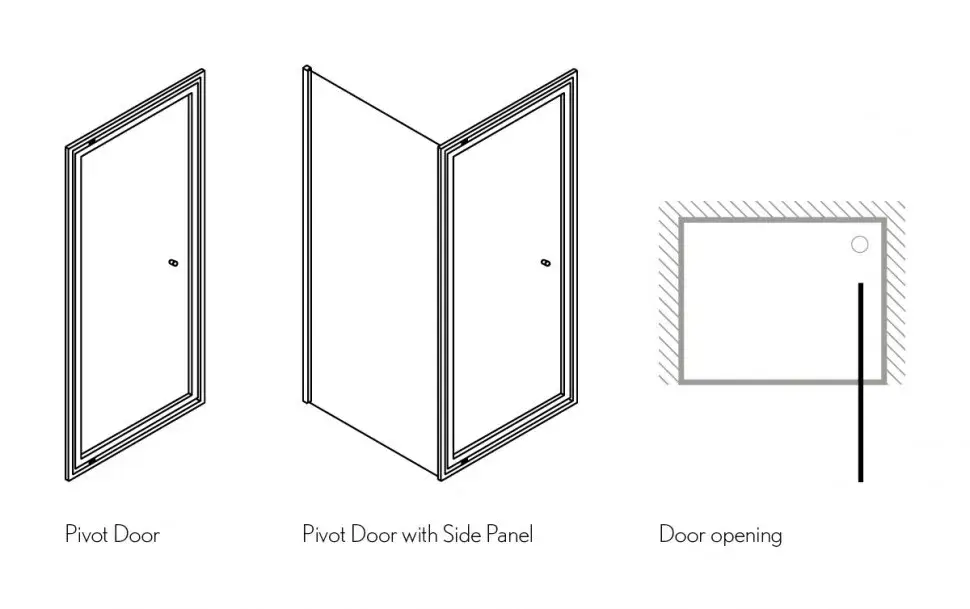 Pivot Door

Pivot Door with Side Panel

Door opening